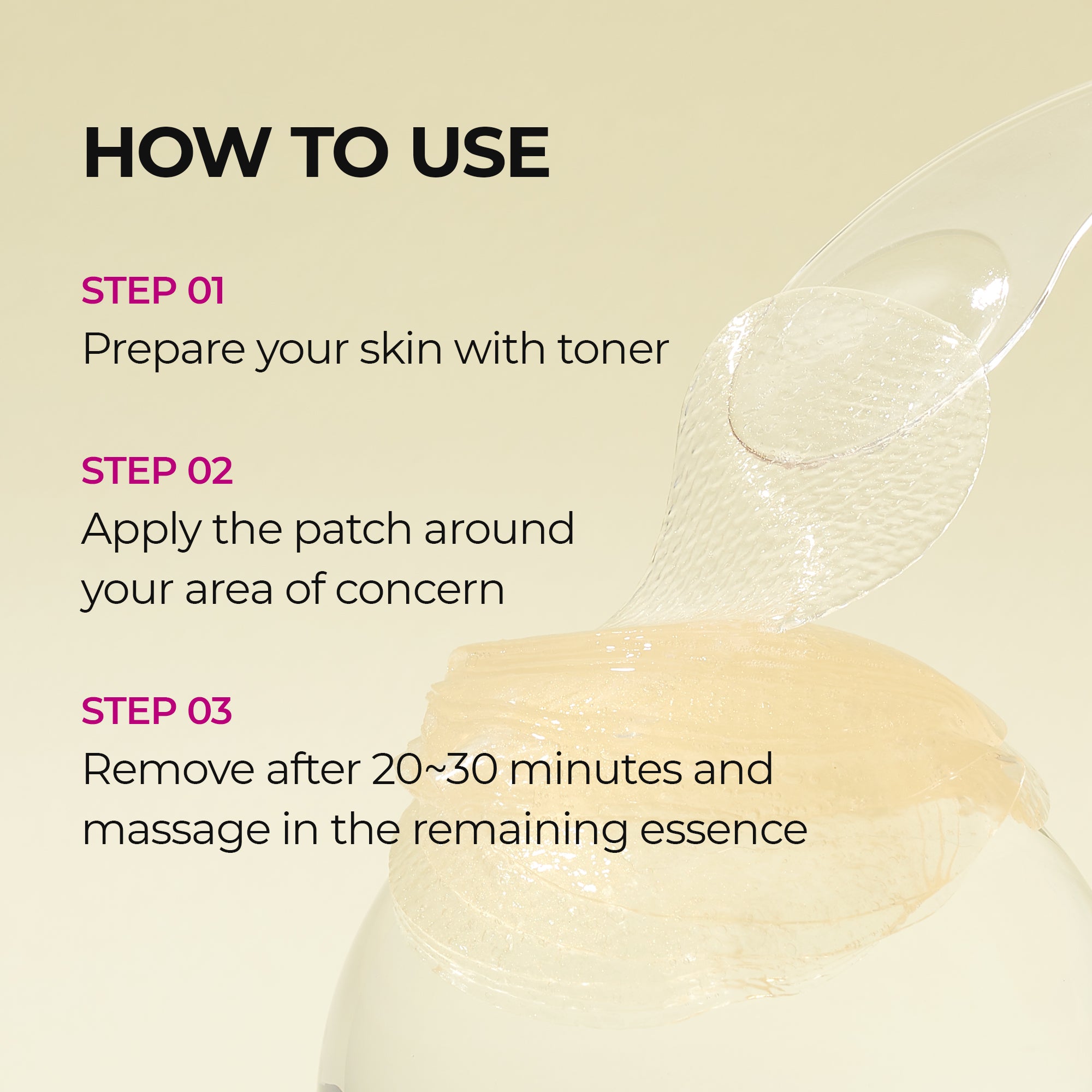 HOW TO USE

STEP 01
Prepare your skin with toner

STEP 02
Apply the patch around your area of concern

STEP 03
Remove after 20~30 minutes and massage in the remaining essence